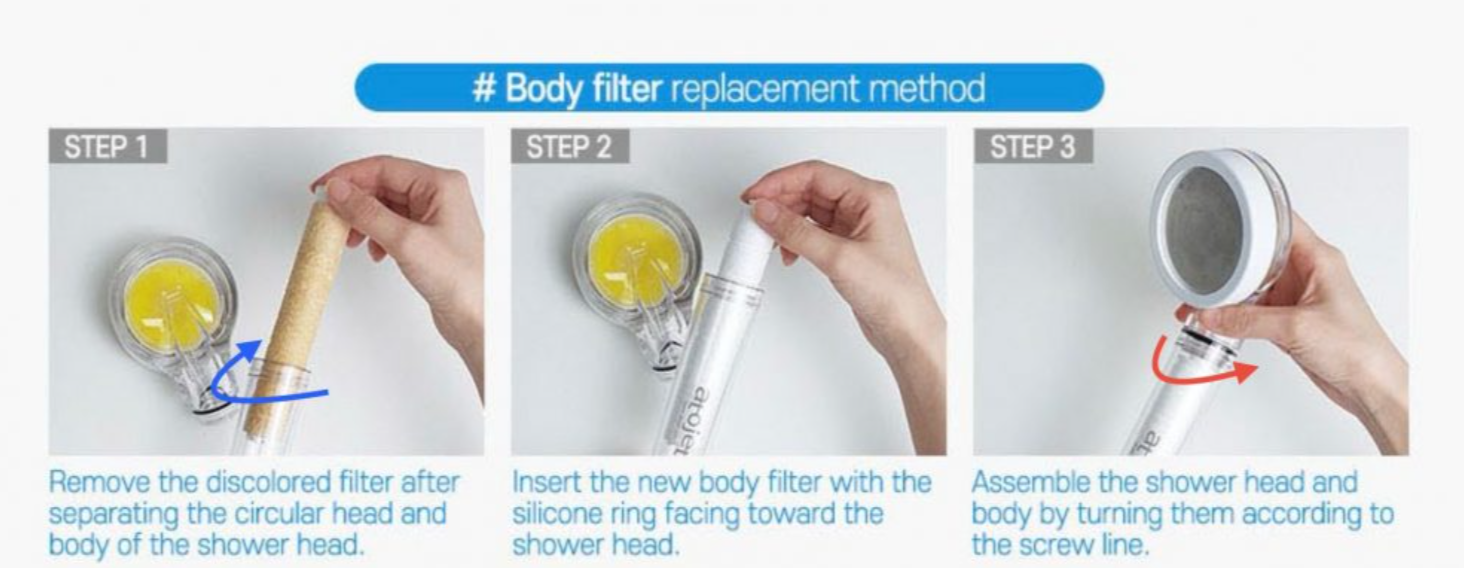 # Body filter replacement method

STEP 1

Remove the discolored filter after separating the circular head and body of the shower head.

STEP 2

atojet

Insert the new body filter with the silicone ring facing toward the shower head.

STEP 3

Assemble the shower head and body by turning them according to the screw line.