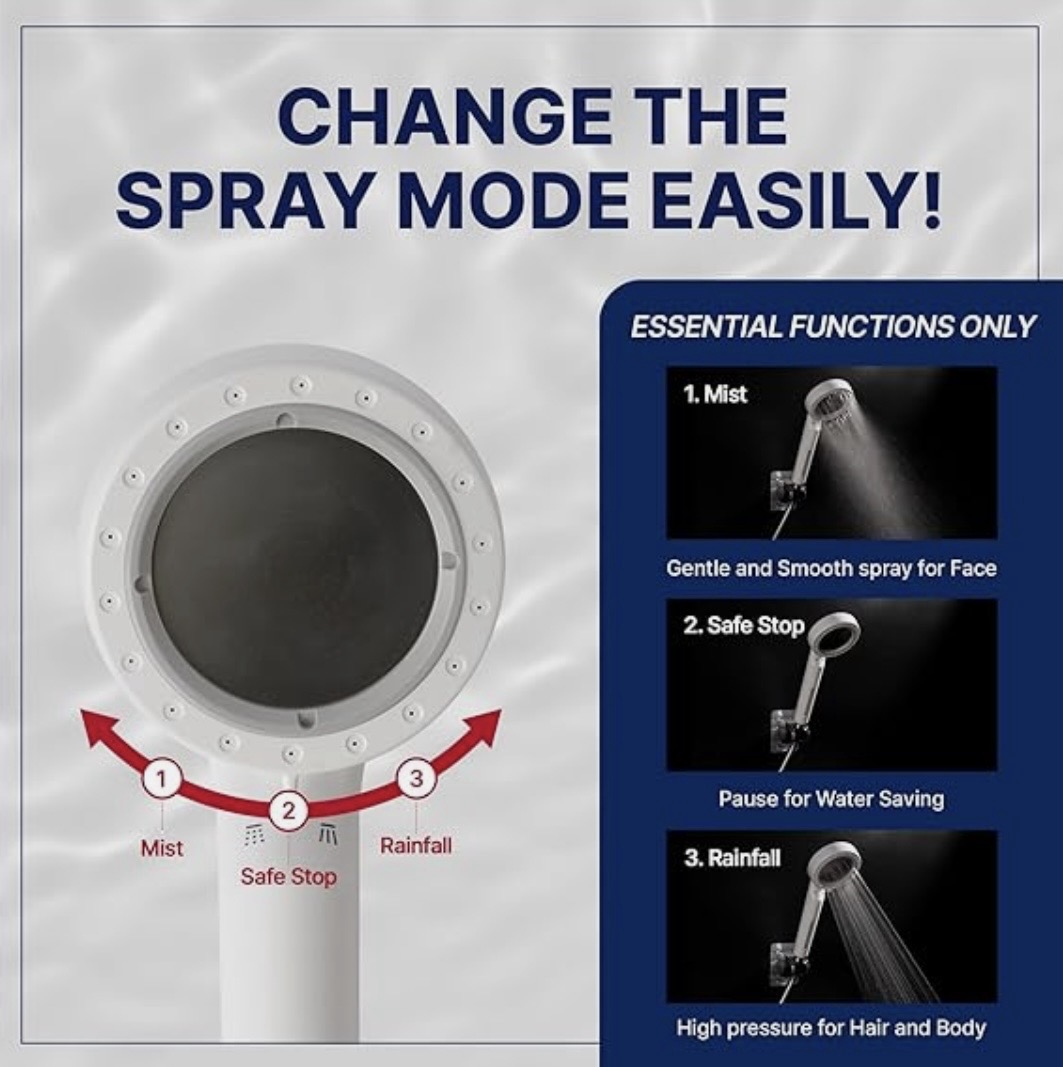 CHANGE THE SPRAY MODE EASILY!

1
2
3
Mist
Safe Stop
Rainfall

ESSENTIAL FUNCTIONS ONLY

1. Mist
Gentle and Smooth spray for Face

2. Safe Stop
Pause for Water Saving

3. Rainfall
High pressure for Hair and Body