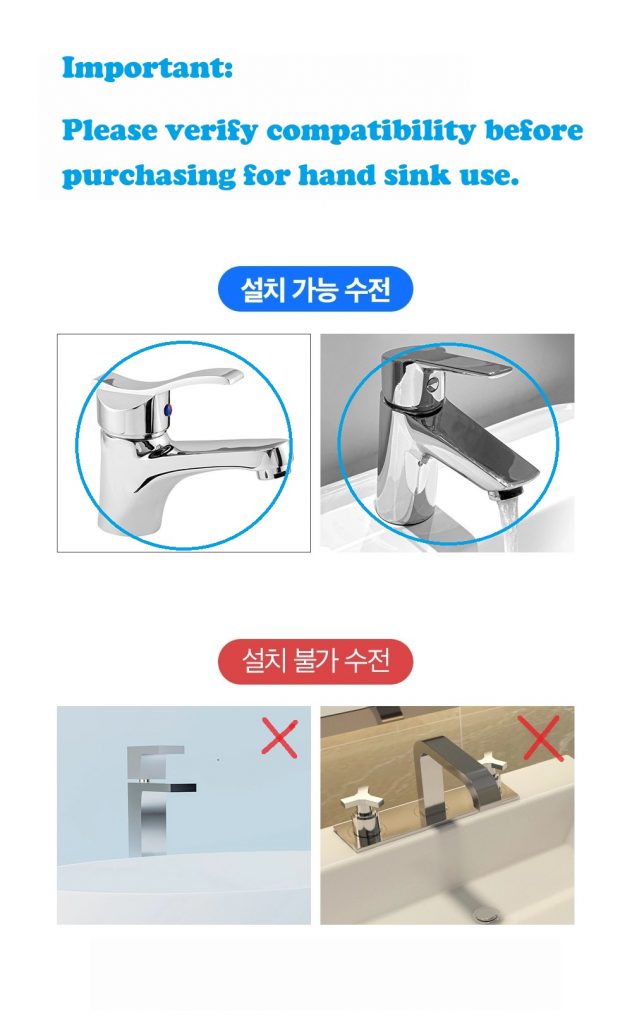 Important:

Please verify compatibility before purchasing for hand sink use.

설치 가능 수전

설치 불가 수전